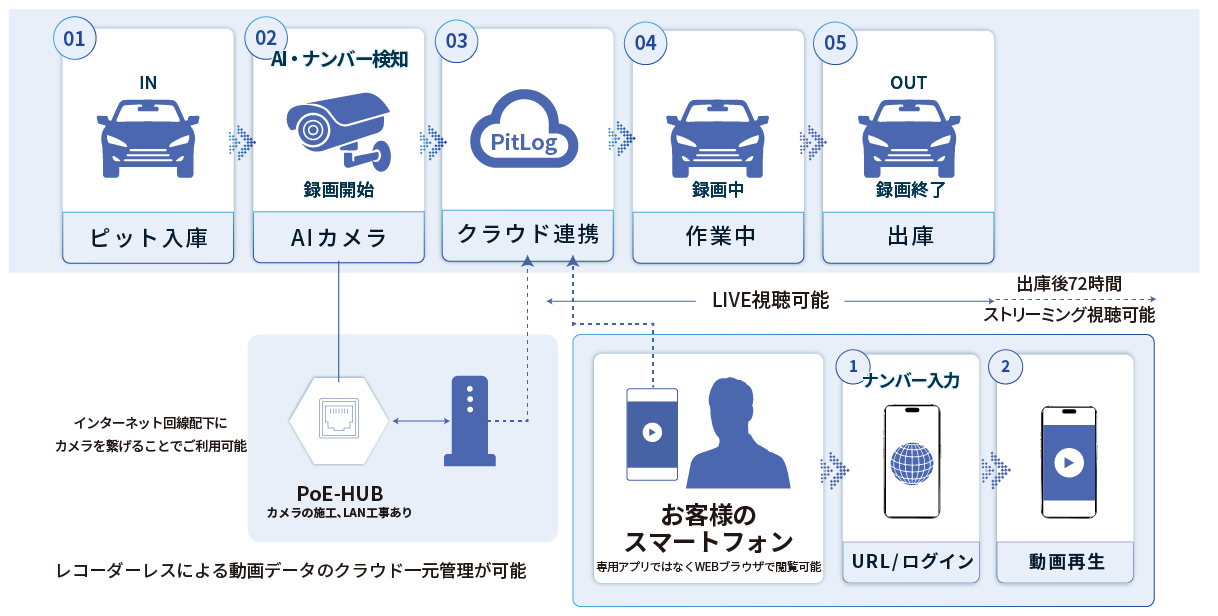 01
IN
ピット入庫

02
AI・ナンバー検知
録画開始
AIカメラ

03
PitLog
クラウド連携

04
録画中
作業中

05
OUT
録画終了
出庫

LIVE視聴可能
出庫後72時間
ストリーミング視聴可能

インターネット回線配下に
カメラを繋げることでご利用可能

PoE-HUB
カメラの施工、LAN工事あり

レコーダーレスによる動画データのクラウド一元管理が可能

お客様の
スマートフォン
専用アプリではなくWEBブラウザで閲覧可能

1
ナンバー入力
URL/ログイン

2
動画再生